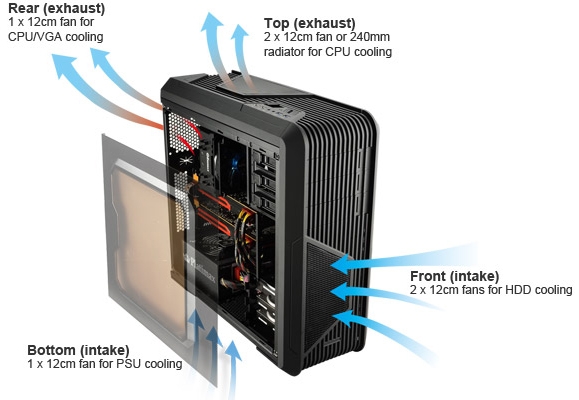 Rear (exhaust)
1 x 12cm fan for CPU/VGA cooling

Top (exhaust)
2 x 12cm fan or 240mm radiator for CPU cooling

Front (intake)
2 x 12cm fans for HDD cooling

Bottom (intake)
1 x 12cm fan for PSU cooling